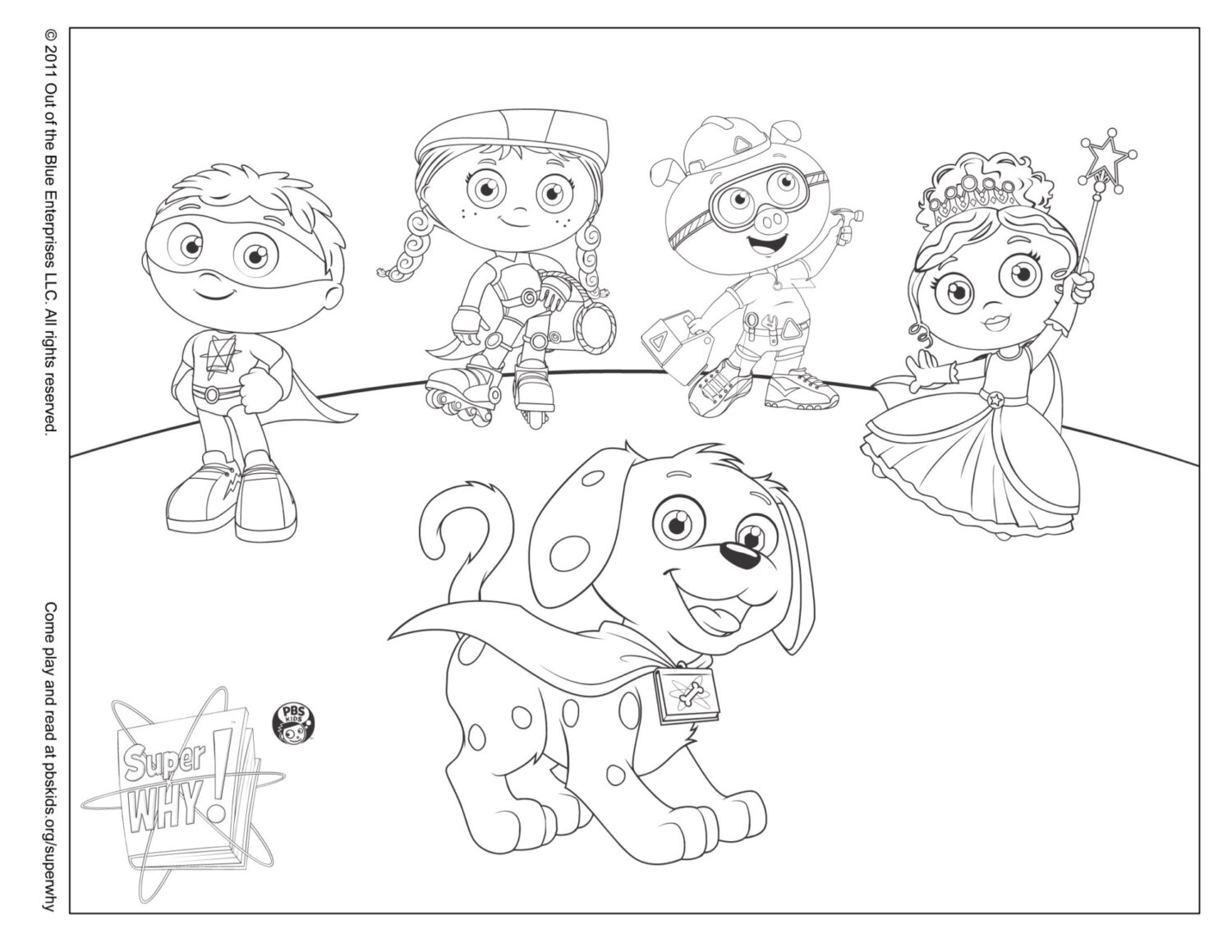 © 2011 Out of the Blue Enterprises LLC. All rights reserved.

Come play and read at pbskids.org/superwhy

Super WHY!

PBS KIDS