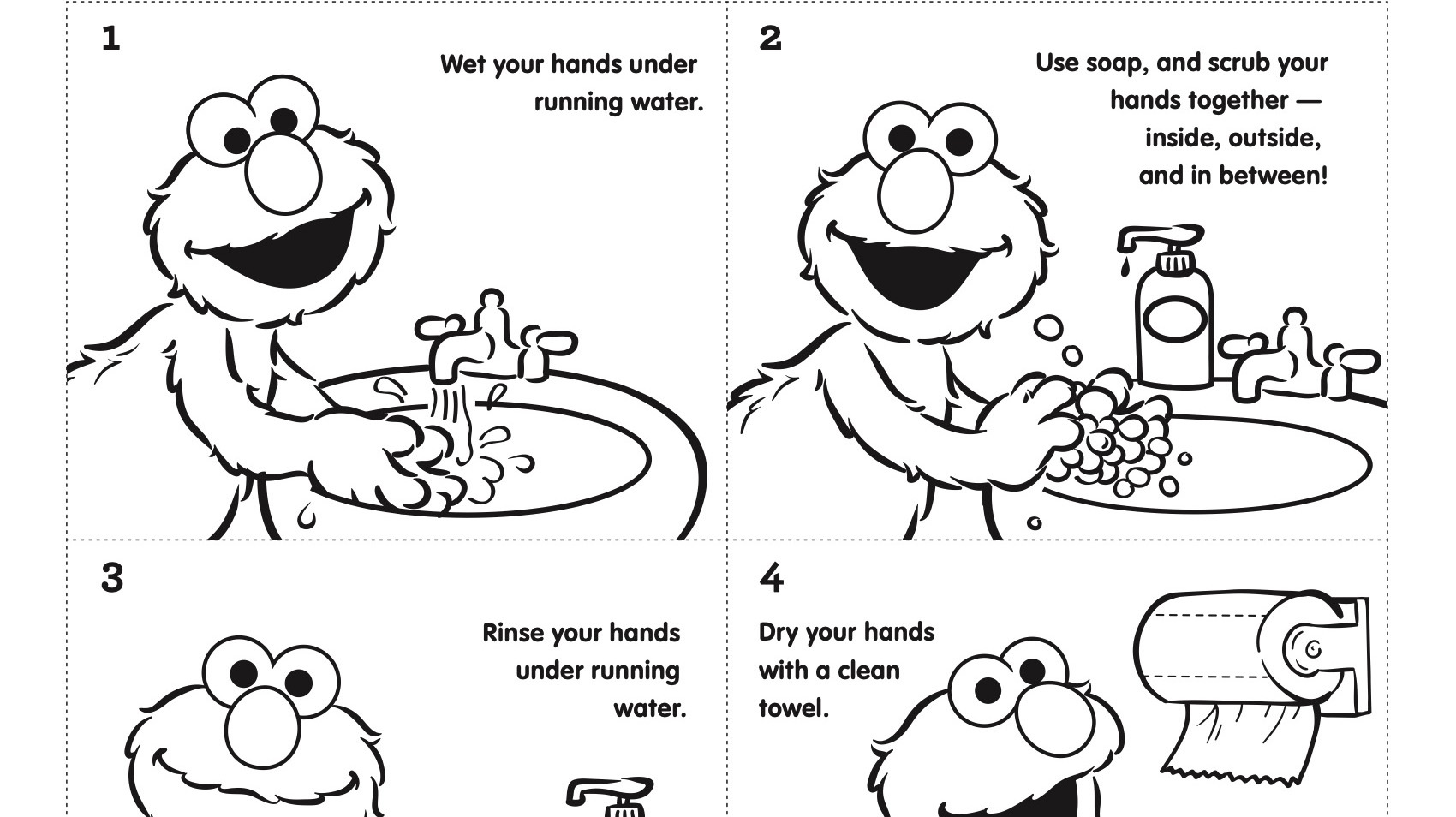 1

Wet your hands under running water.

2

Use soap, and scrub your hands together — inside, outside, and in between!

3

Rinse your hands under running water.

4

Dry your hands with a clean towel.