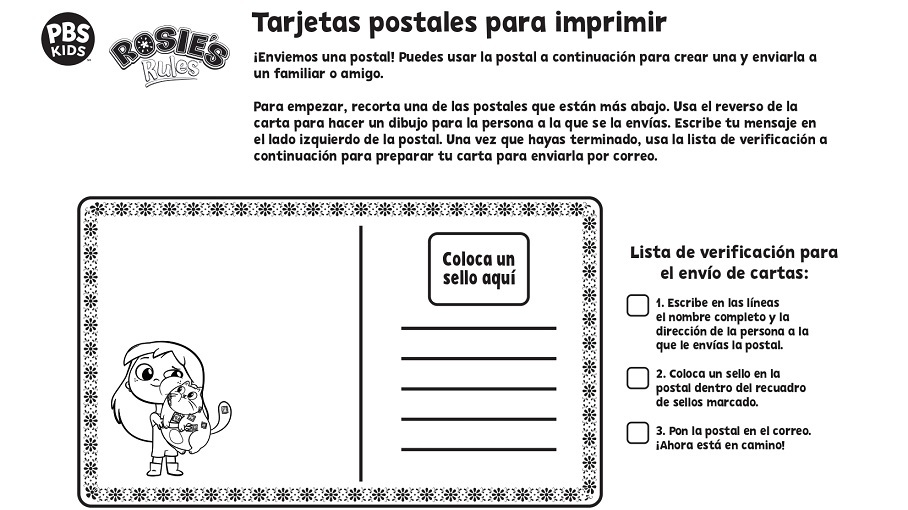 PBS KIDS

ROSIE'S Rules

Tarjetas postales para imprimir

¡Enviemos una postal! Puedes usar la postal a continuación para crear una y enviarla a un familiar o amigo.

Para empezar, recorta una de las postales que están más abajo. Usa el reverso de la carta para hacer un dibujo para la persona a la que se la envías. Escribe tu mensaje en el lado izquierdo de la postal. Una vez que hayas terminado, usa la lista de verificación a continuación para preparar tu carta para enviarla por correo.

Coloca un sello aquí

Lista de verificación para el envío de cartas:

1. Escribe en las líneas el nombre completo y la dirección de la persona a la que le envías la postal.

2. Coloca un sello en la postal dentro del recuadro de sellos marcado.

3. Pon la postal en el correo. ¡Ahora está en camino!