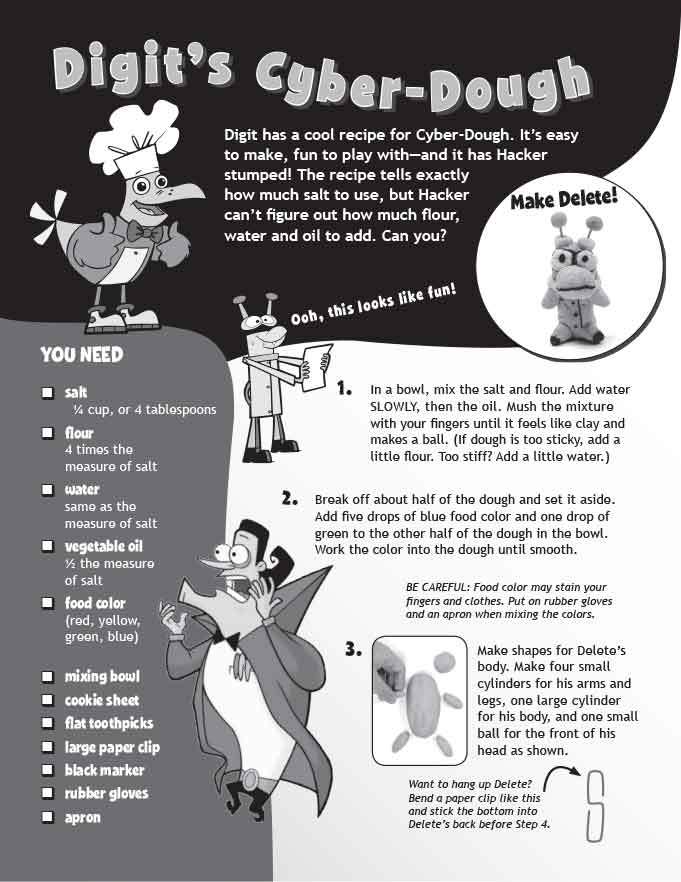 Digit's Cyber-Dough

Digit has a cool recipe for Cyber-Dough. It's easy to make, fun to play with—and it has Hacker stumped! The recipe tells exactly how much salt to use, but Hacker can't figure out how much flour, water and oil to add. Can you?

Make Delete!

Ooh, this looks like fun!

YOU NEED

salt
¼ cup, or 4 tablespoons

flour
4 times the measure of salt

water
same as the measure of salt

vegetable oil
½ the measure of salt

food color
(red, yellow, green, blue)

mixing bowl

cookie sheet

flat toothpicks

large paper clip

black marker

rubber gloves

apron

1. In a bowl, mix the salt and flour. Add water SLOWLY, then the oil. Mush the mixture with your fingers until it feels like clay and makes a ball. (If dough is too sticky, add a little flour. Too stiff? Add a little water.)

2. Break off about half of the dough and set it aside. Add five drops of blue food color and one drop of green to the other half of the dough in the bowl. Work the color into the dough until smooth.

BE CAREFUL: Food color may stain your fingers and clothes. Put on rubber gloves and an apron when mixing the colors.

3. Make shapes for Delete's body. Make four small cylinders for his arms and legs, one large cylinder for his body, and one small ball for the front of his head as shown.

Want to hang up Delete? Bend a paper clip like this and stick the bottom into Delete's back before Step 4.